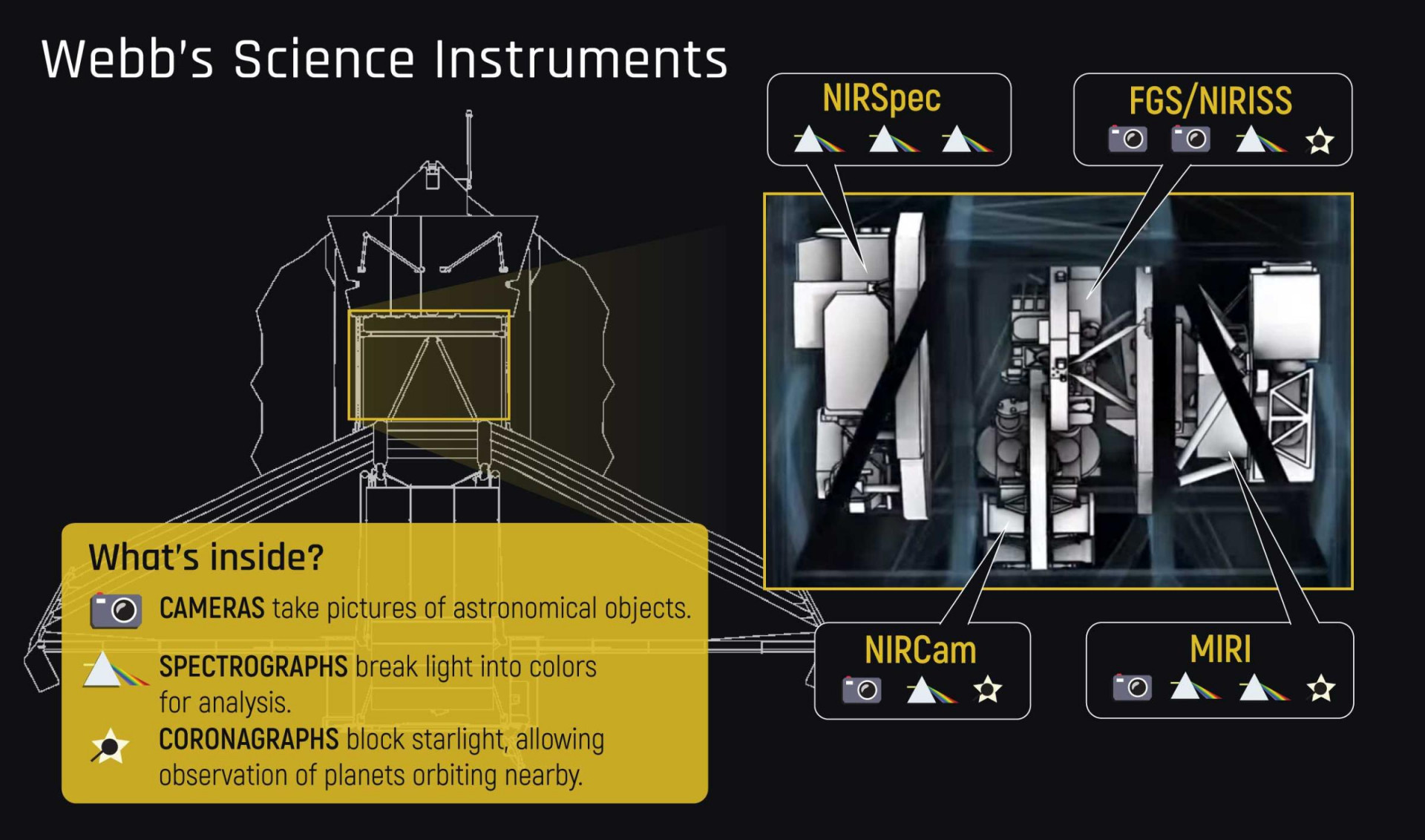 Webb's Science Instruments

NIRSpec

FGS/NIRISS

NIRCam

MIRI

What's inside?

CAMERAS take pictures of astronomical objects.

SPECTROGRAPHS break light into colors for analysis.

CORONAGRAPHS block starlight, allowing observation of planets orbiting nearby.